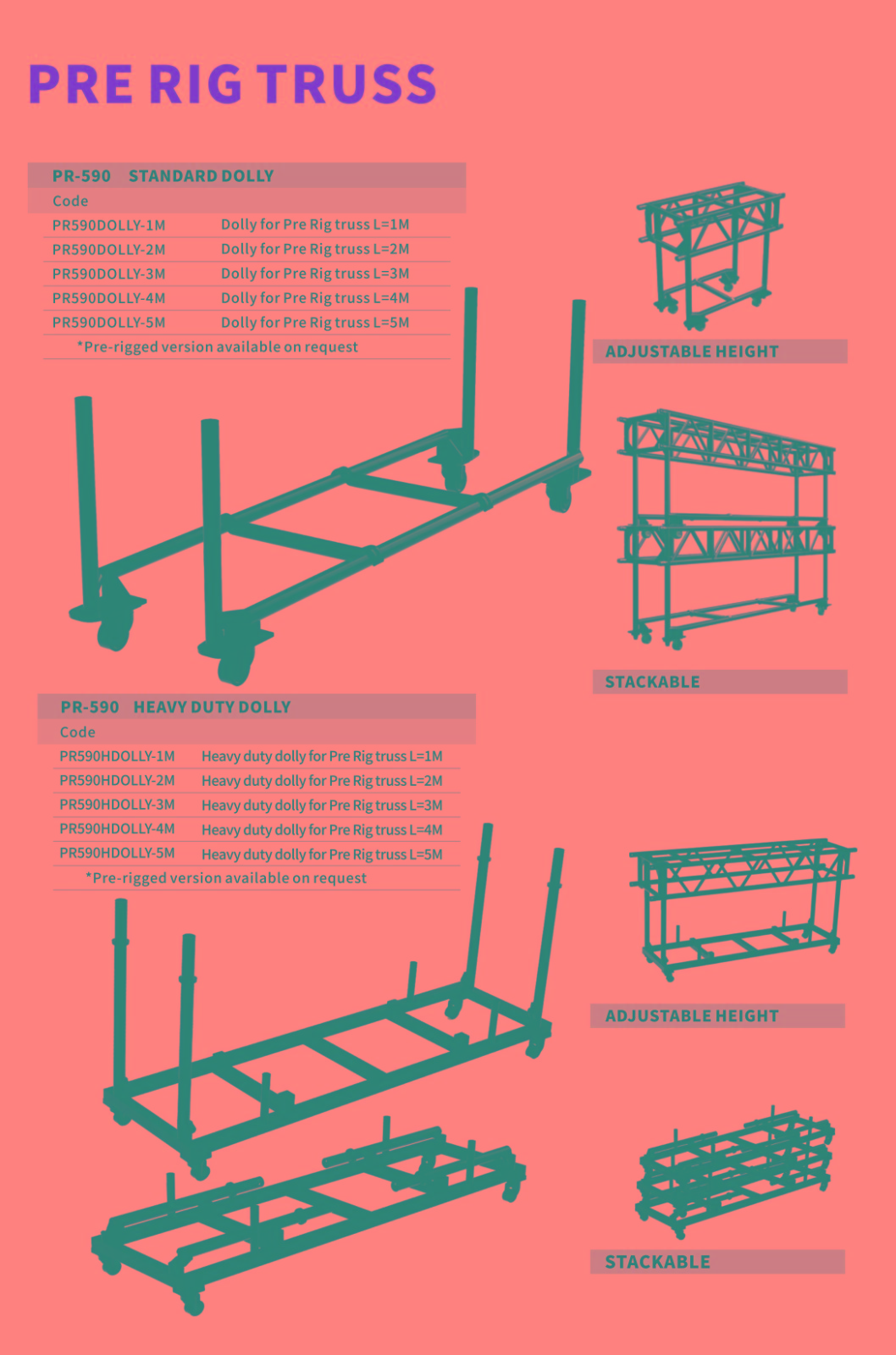 PRE RIG TRUSS

PR-590 STANDARD DOLLY

| Code | |
|---|---|
| PR590DOLLY-1M | Dolly for Pre Rig truss L=1M |
| PR590DOLLY-2M | Dolly for Pre Rig truss L=2M |
| PR590DOLLY-3M | Dolly for Pre Rig truss L=3M |
| PR590DOLLY-4M | Dolly for Pre Rig truss L=4M |
| PR590DOLLY-5M | Dolly for Pre Rig truss L=5M |

*Pre-rigged version available on request

ADJUSTABLE HEIGHT

STACKABLE

PR-590 HEAVY DUTY DOLLY

| Code | |
|---|---|
| PR590HDOLLY-1M | Heavy duty dolly for Pre Rig truss L=1M |
| PR590HDOLLY-2M | Heavy duty dolly for Pre Rig truss L=2M |
| PR590HDOLLY-3M | Heavy duty dolly for Pre Rig truss L=3M |
| PR590HDOLLY-4M | Heavy duty dolly for Pre Rig truss L=4M |
| PR590HDOLLY-5M | Heavy duty dolly for Pre Rig truss L=5M |

*Pre-rigged version available on request

ADJUSTABLE HEIGHT

STACKABLE